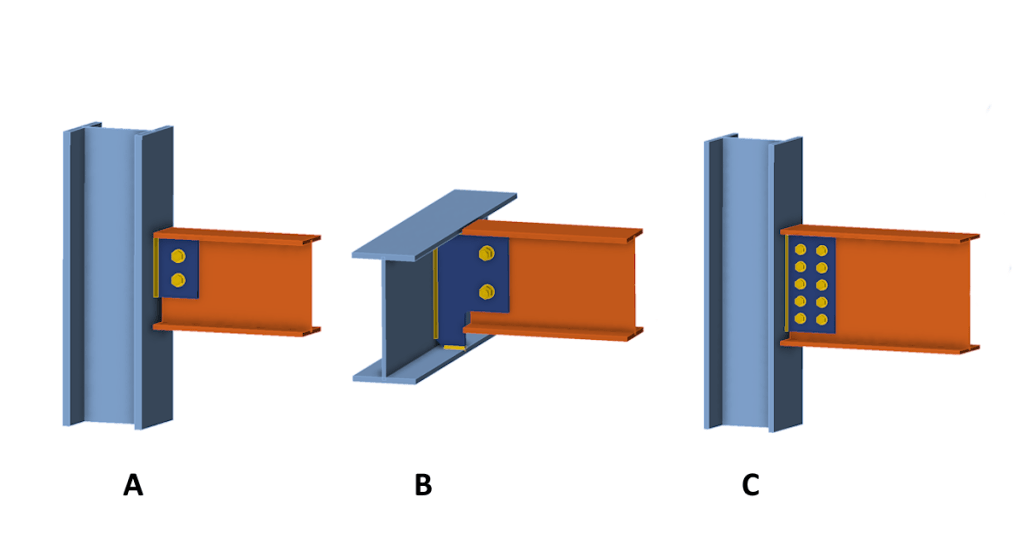 A

B

C